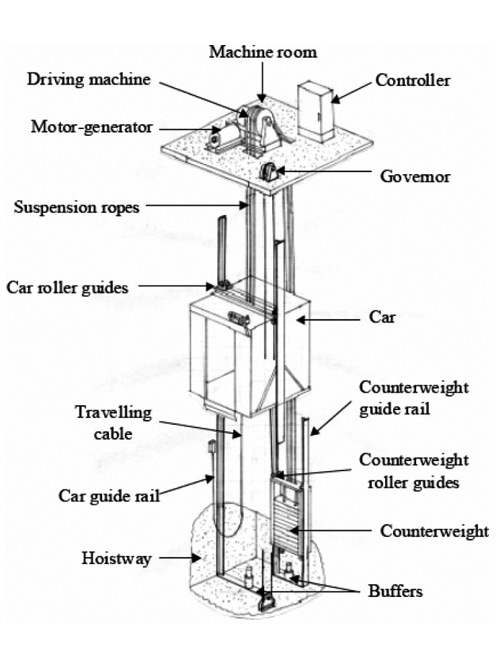 Machine room
Driving machine
Controller
Motor-generator
Governor
Suspension ropes
Car roller guides
Car
Counterweight guide rail
Travelling cable
Counterweight roller guides
Car guide rail
Counterweight
Hoistway
Buffers