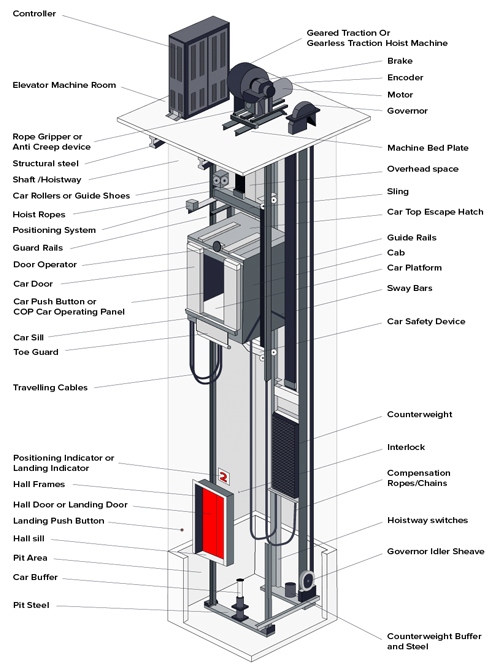 Controller

Elevator Machine Room

Rope Gripper or Anti Creep device

Structural steel

Shaft /Hoistway

Car Rollers or Guide Shoes

Hoist Ropes

Positioning System

Guard Rails

Door Operator

Car Door

Car Push Button or COP Car Operating Panel

Car Sill

Toe Guard

Travelling Cables

Positioning Indicator or Landing Indicator

Hall Frames

Hall Door or Landing Door

Landing Push Button

Hall sill

Pit Area

Car Buffer

Pit Steel

Geared Traction Or Gearless Traction Hoist Machine

Brake

Encoder

Motor

Governor

Machine Bed Plate

Overhead space

Sling

Car Top Escape Hatch

Guide Rails

Cab

Car Platform

Sway Bars

Car Safety Device

Counterweight

Interlock

Compensation Ropes/Chains

Hoistway switches

Governor Idler Sheave

Counterweight Buffer and Steel

2